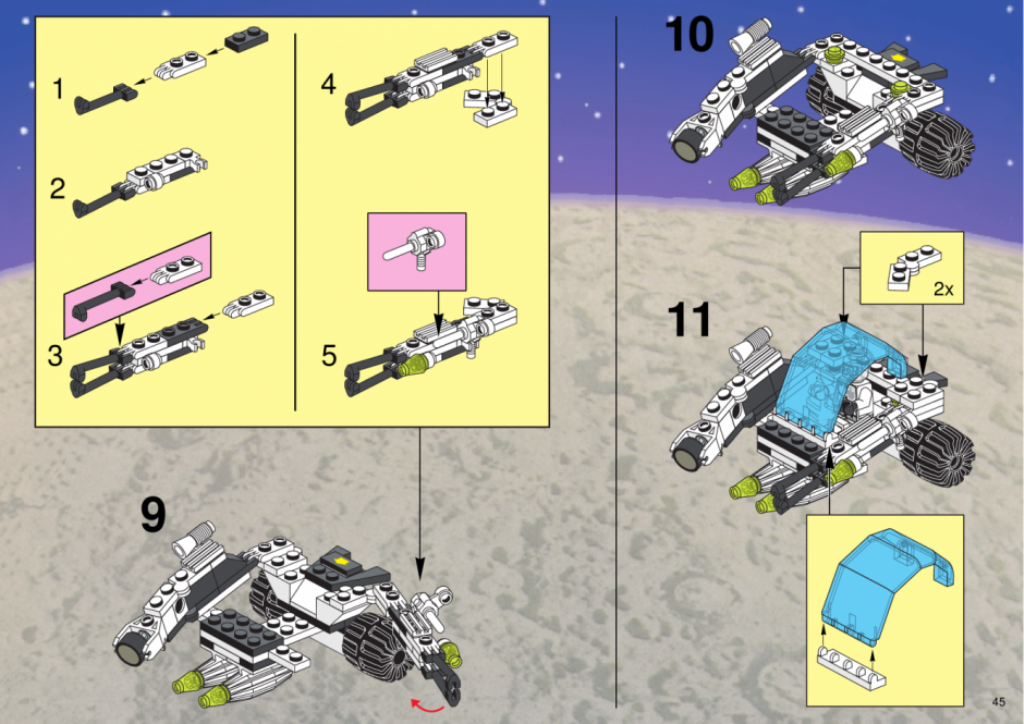 1

2

3

4

5

9

10

11

2x

45